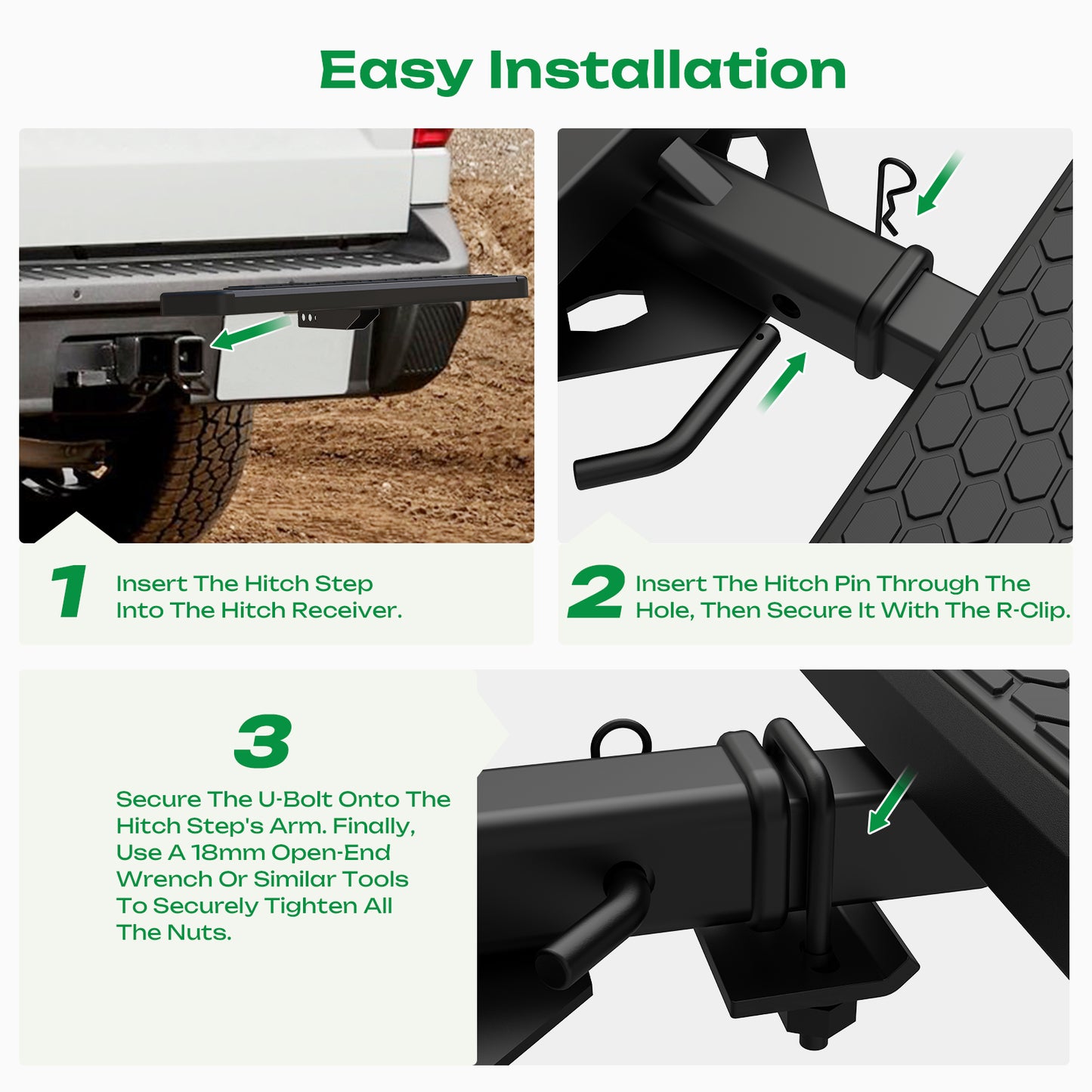 Easy Installation

1 Insert The Hitch Step Into The Hitch Receiver.

2 Insert The Hitch Pin Through The Hole, Then Secure It With The R-Clip.

3

Secure The U-Bolt Onto The Hitch Step's Arm. Finally, Use A 18mm Open-End Wrench Or Similar Tools To Securely Tighten All The Nuts.