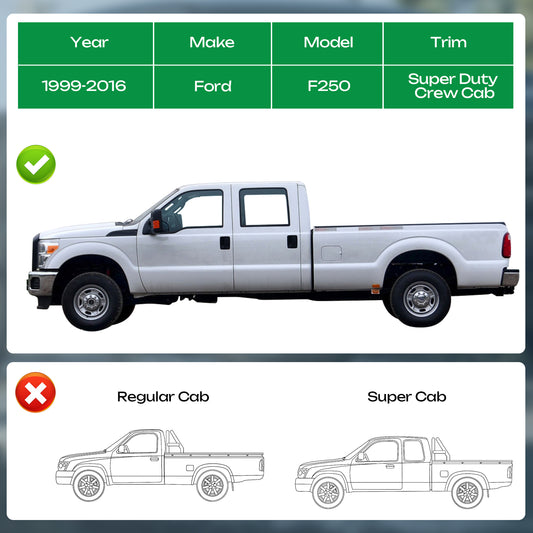 | Year | Make | Model | Trim |
|---|---|---|---|
| 1999-2016 | Ford | F250 | Super Duty Crew Cab |

Regular Cab

Super Cab