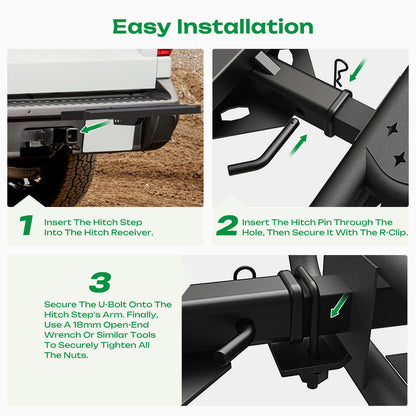 Easy Installation

1 Insert The Hitch Step Into The Hitch Receiver.

2 Insert The Hitch Pin Through The Hole, Then Secure It With The R-Clip.

3

Secure The U-Bolt Onto The Hitch Step's Arm. Finally, Use A 18mm Open-End Wrench Or Similar Tools To Securely Tighten All The Nuts.