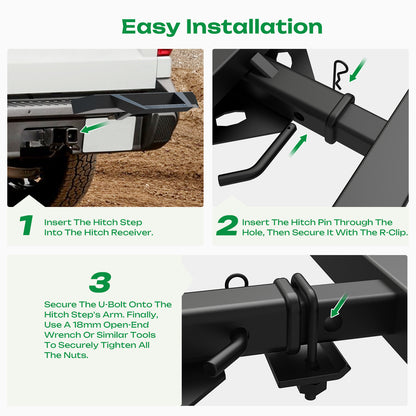 Easy Installation

1 Insert The Hitch Step Into The Hitch Receiver.

2 Insert The Hitch Pin Through The Hole, Then Secure It With The R-Clip.

3

Secure The U-Bolt Onto The Hitch Step's Arm. Finally, Use A 18mm Open-End Wrench Or Similar Tools To Securely Tighten All The Nuts.