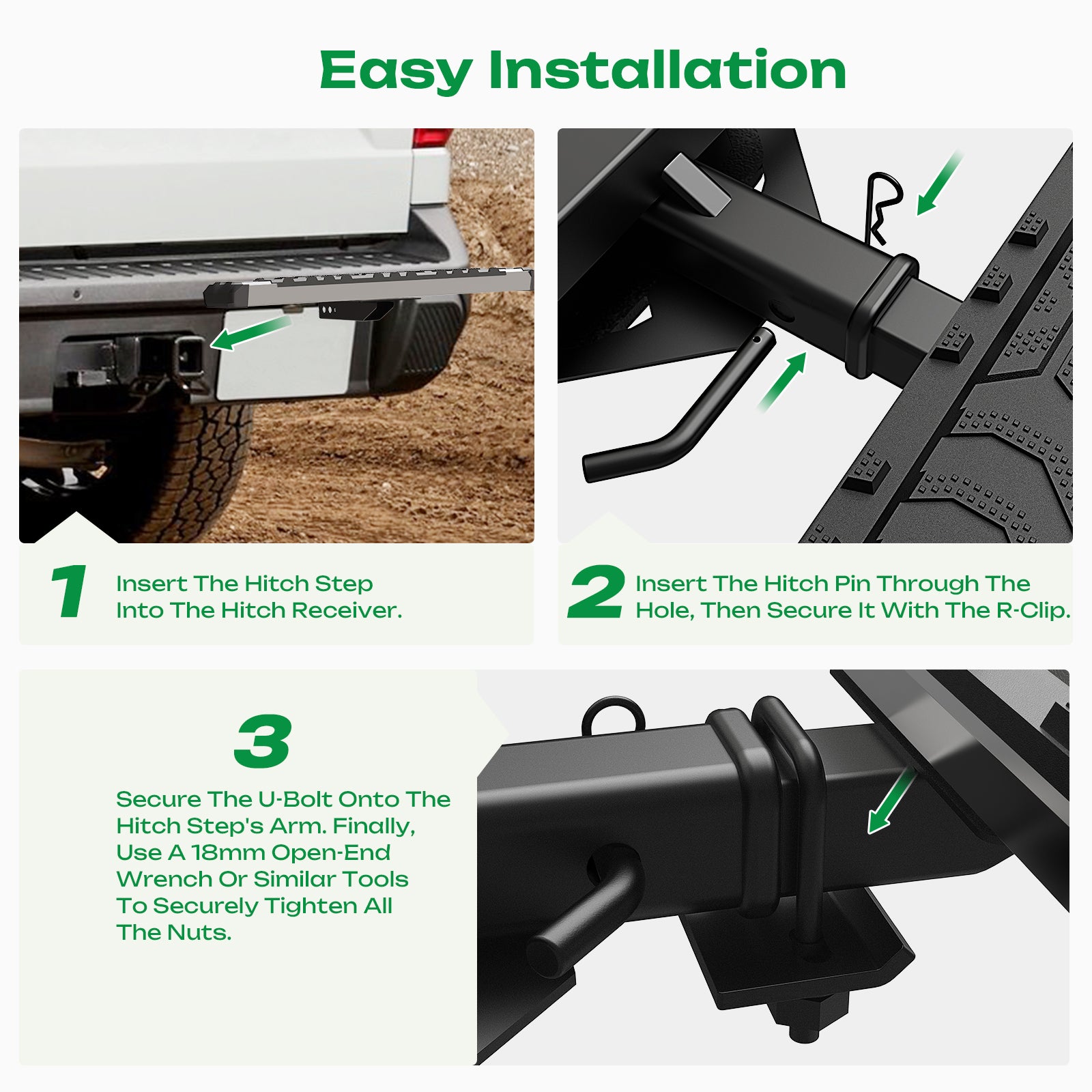 Easy Installation

1 Insert The Hitch Step Into The Hitch Receiver.

2 Insert The Hitch Pin Through The Hole, Then Secure It With The R-Clip.

3

Secure The U-Bolt Onto The Hitch Step's Arm. Finally, Use A 18mm Open-End Wrench Or Similar Tools To Securely Tighten All The Nuts.