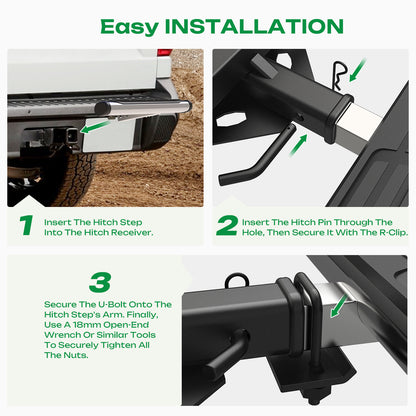 Easy INSTALLATION

1 Insert The Hitch Step Into The Hitch Receiver.

2 Insert The Hitch Pin Through The Hole, Then Secure It With The R-Clip.

3

Secure The U-Bolt Onto The Hitch Step's Arm. Finally, Use A 18mm Open-End Wrench Or Similar Tools To Securely Tighten All The Nuts.