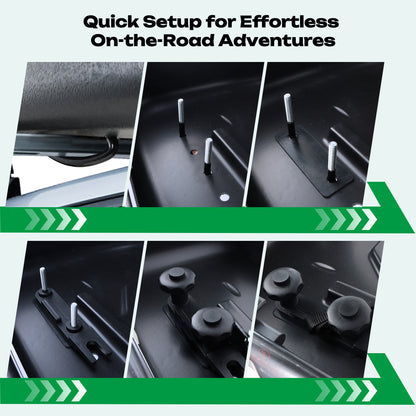 Quick Setup for Effortless On-the-Road Adventures