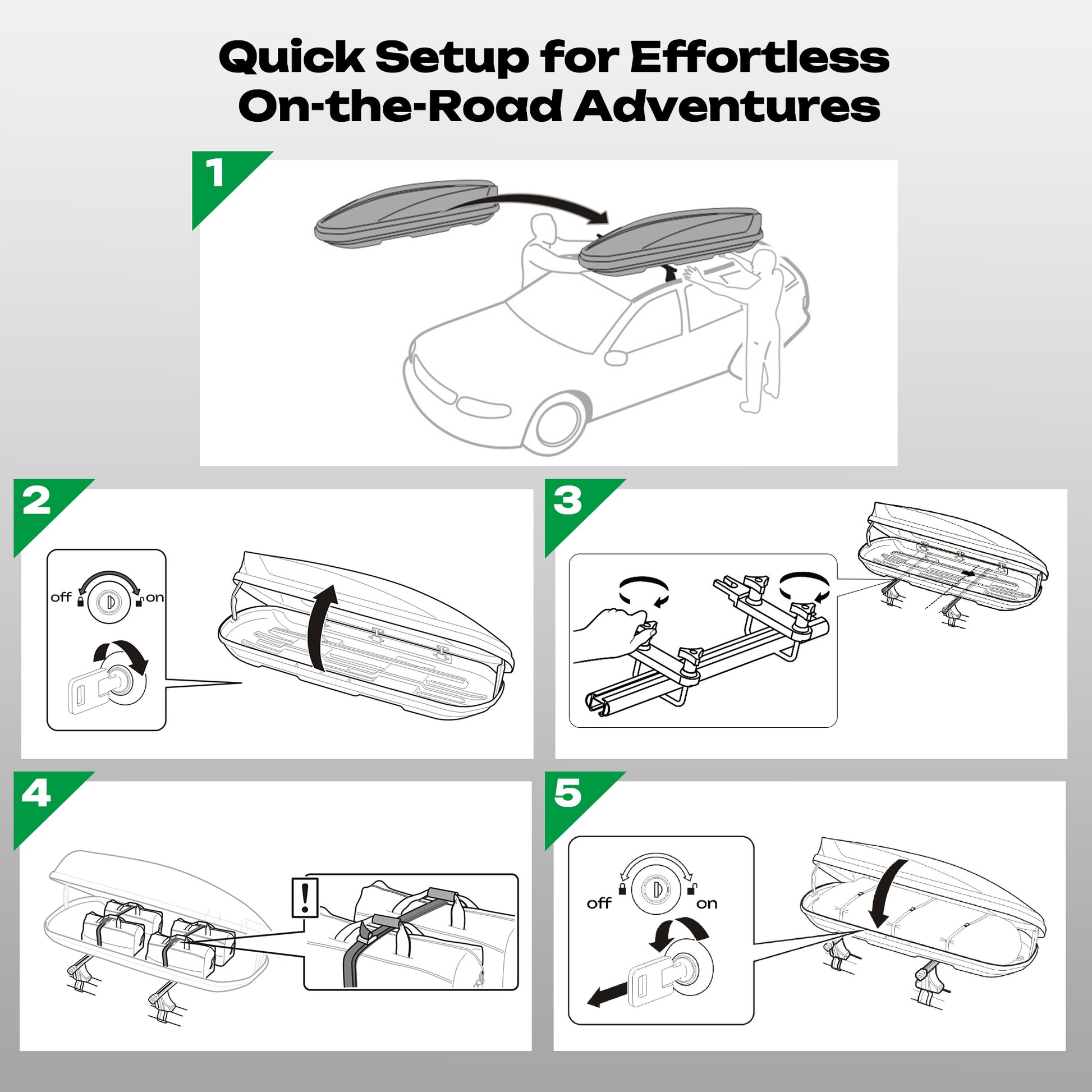 Quick Setup for Effortless On-the-Road Adventures

1

2

off

on

3

4

!

5

off

on