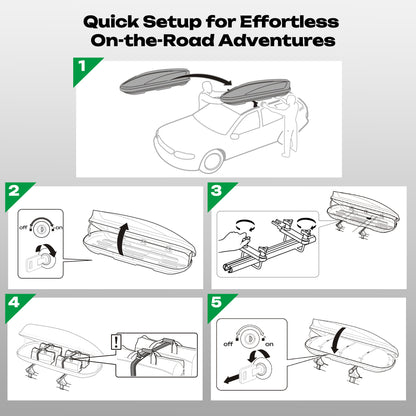 Quick Setup for Effortless On-the-Road Adventures

1

2

off on

3

4

!

5

off on